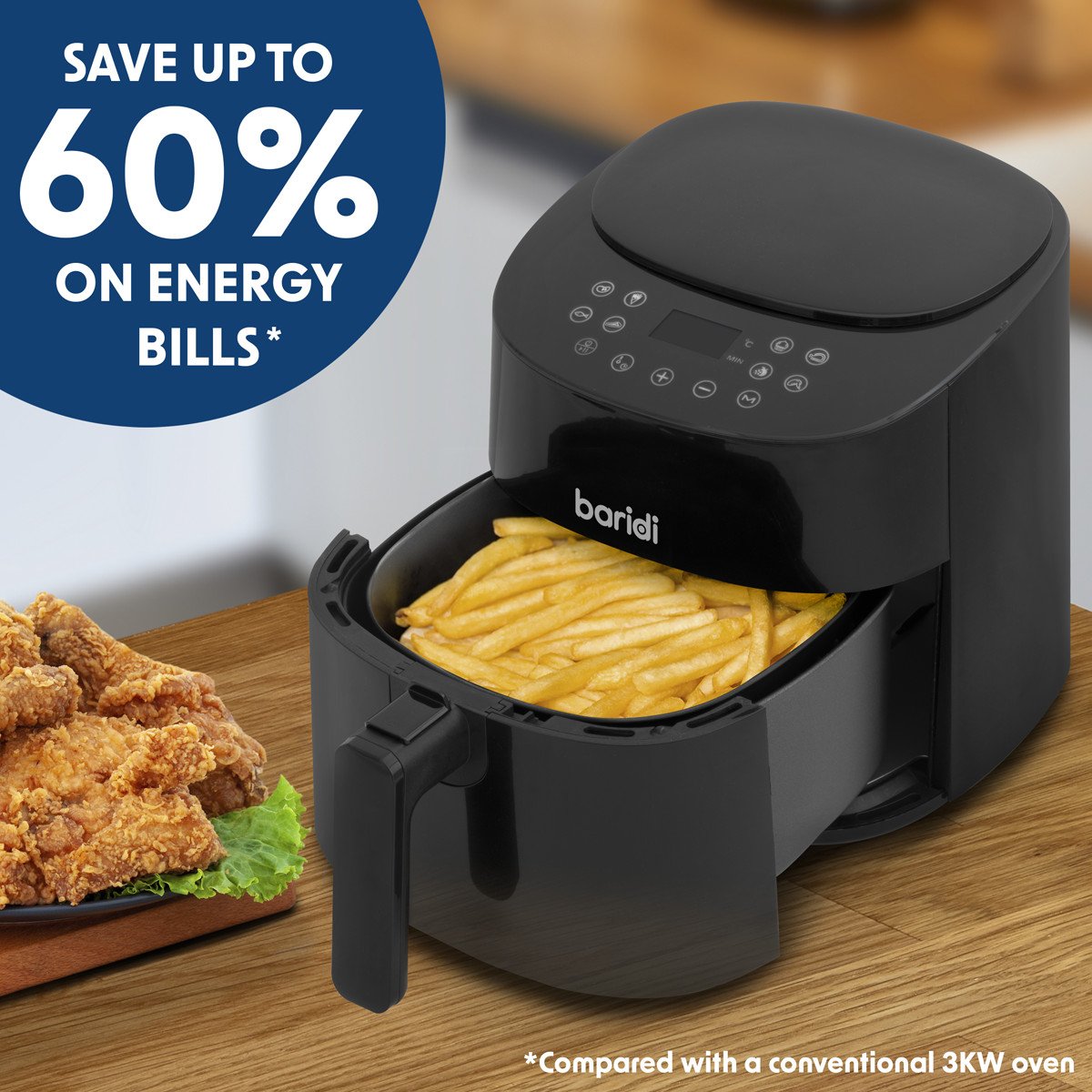 SAVE UP TO 60% ON ENERGY BILLS*

°C
MIN
M

baridi

*Compared with a conventional 3KW oven